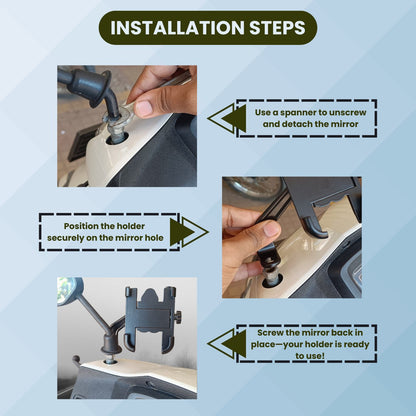 INSTALLATION STEPS

Use a spanner to unscrew and detach the mirror

Position the holder securely on the mirror hole

Screw the mirror back in place—your holder is ready to use!