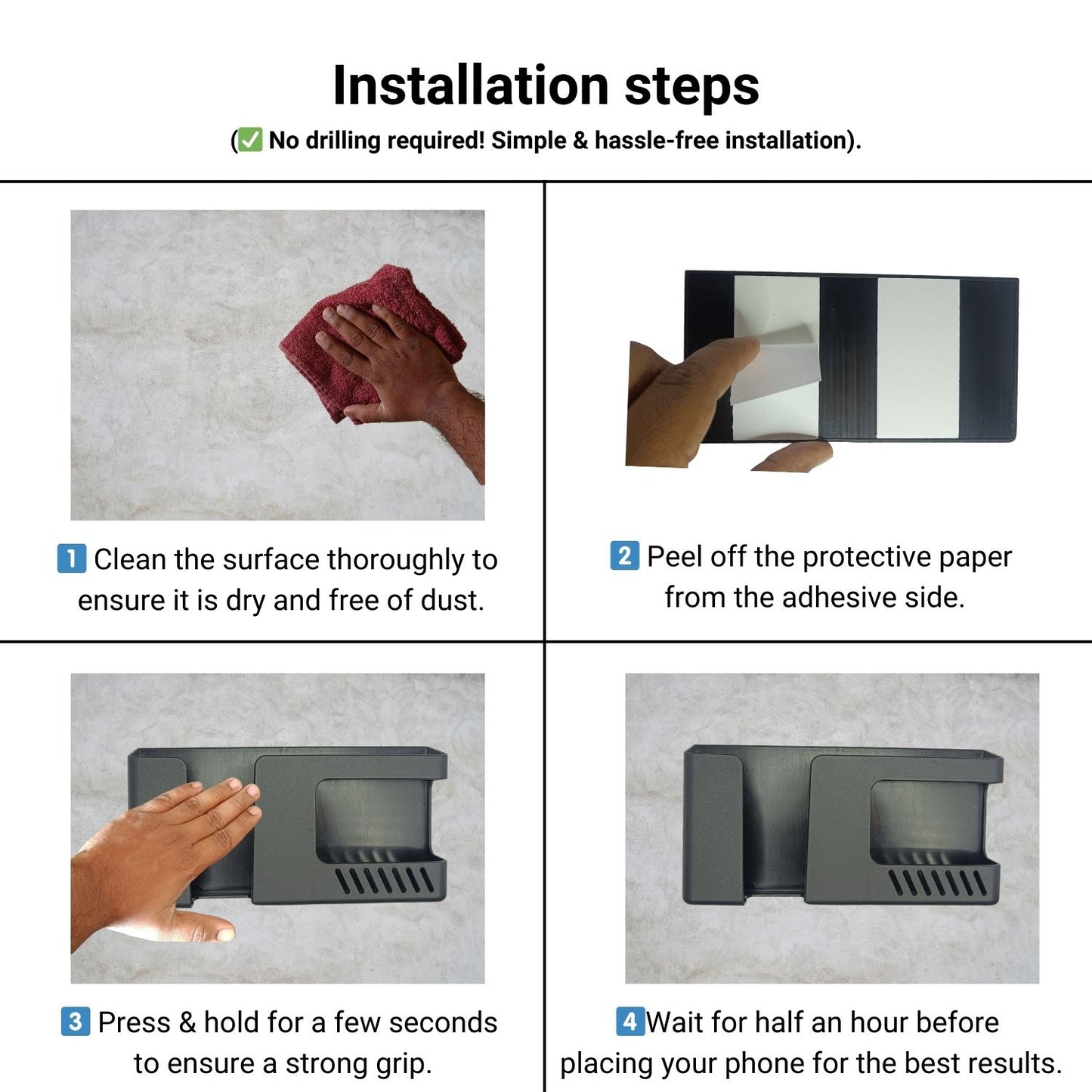 Installation steps

(✅ No drilling required! Simple & hassle-free installation).

1 Clean the surface thoroughly to ensure it is dry and free of dust.

2 Peel off the protective paper from the adhesive side.

3 Press & hold for a few seconds to ensure a strong grip.

4 Wait for half an hour before placing your phone for the best results.